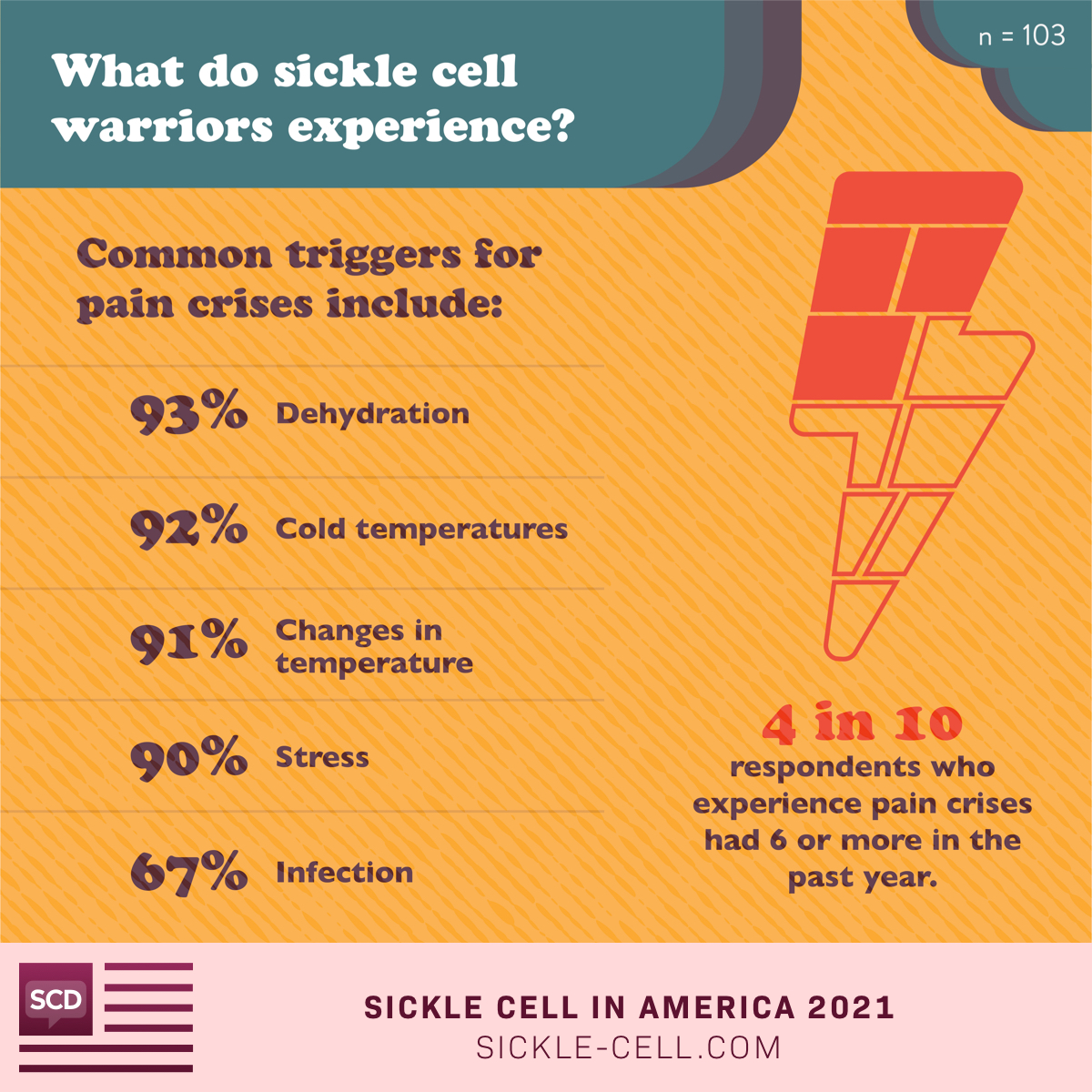 What do sickle cell warriors experience?

n = 103

Common triggers for pain crises include:

93% Dehydration

92% Cold temperatures

91% Changes in temperature

90% Stress

67% Infection

4 in 10 respondents who experience pain crises had 6 or more in the past year.

SCD

SICKLE CELL IN AMERICA 2021
SICKLE-CELL.COM